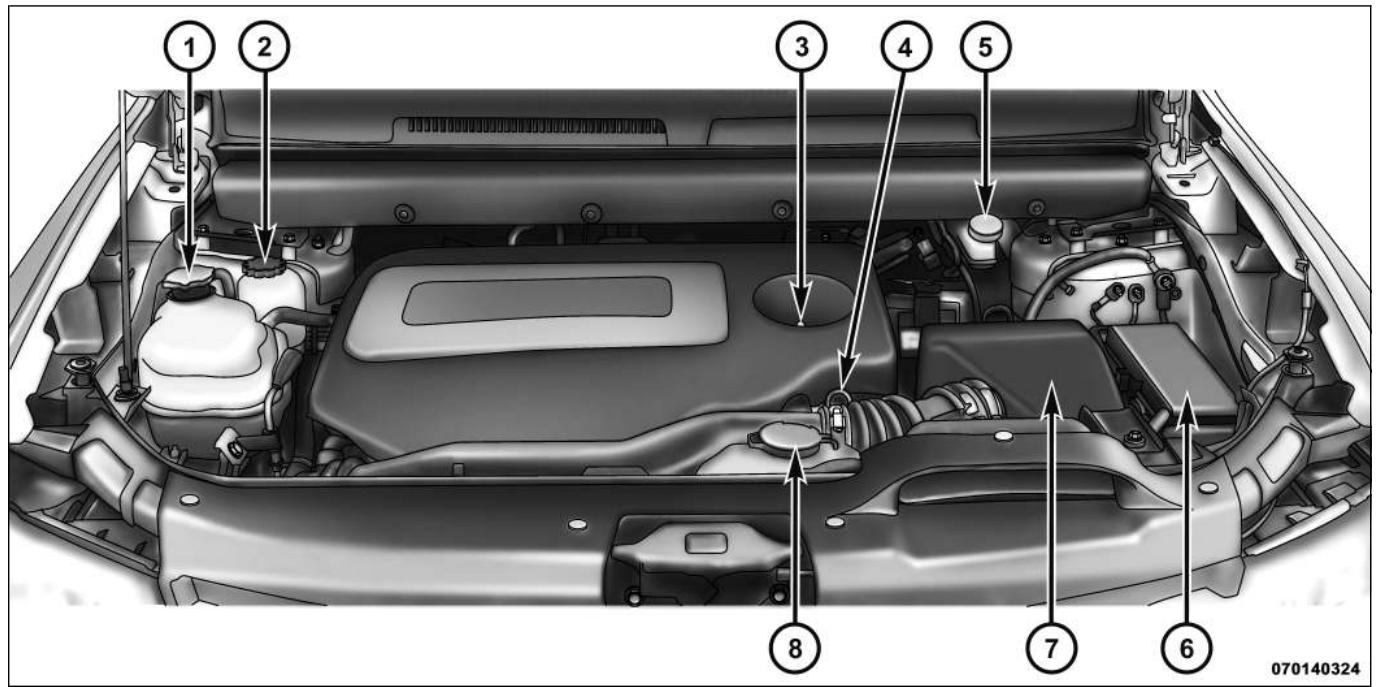 1
2
3
4
5
8
7
6
070140324