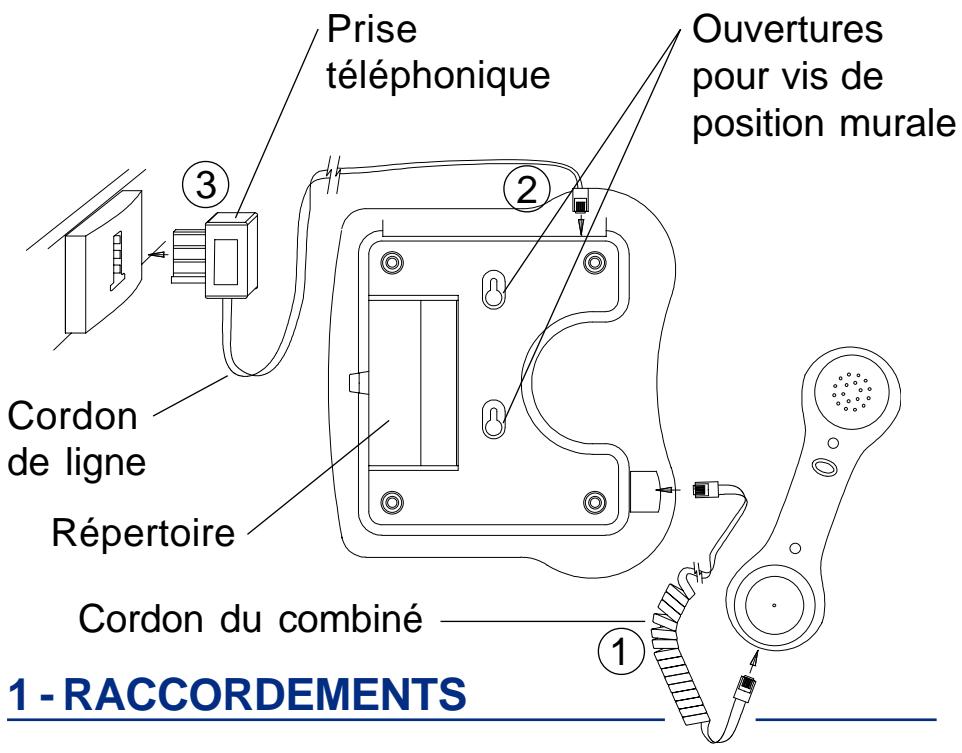 Prise téléphonique

Ouvertures pour vis de position murale

3

2

Cordon de ligne

Répertoire

Cordon du combiné

1

1 - RACCORDEMENTS