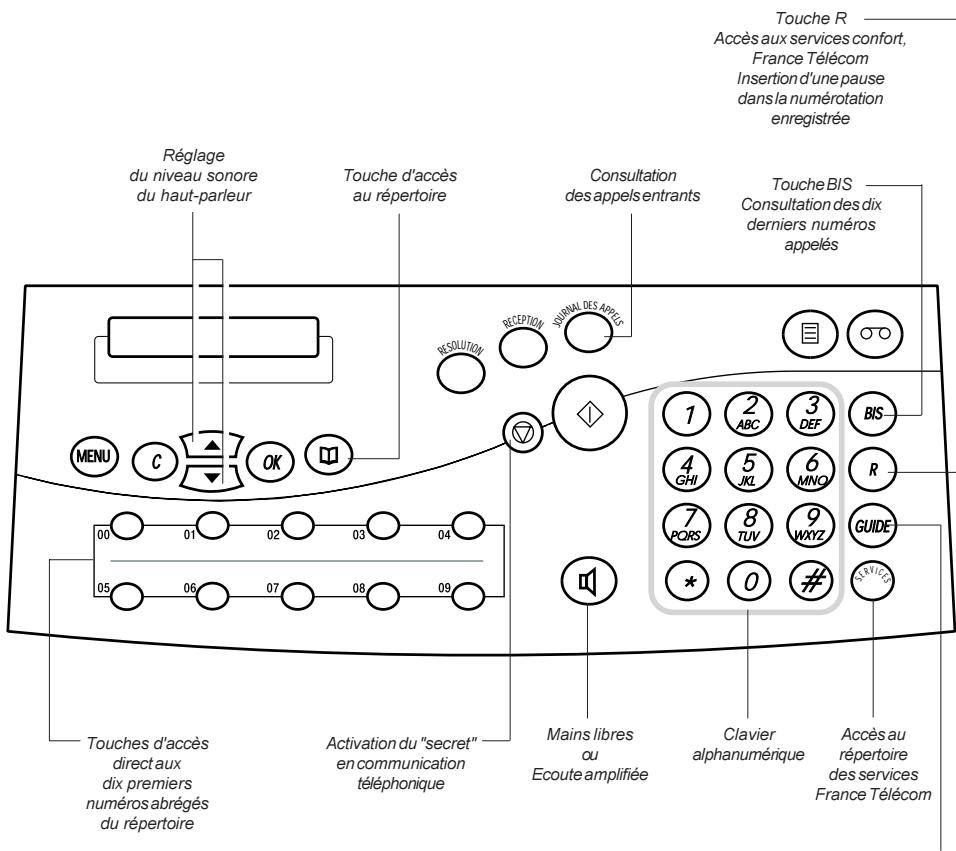 Touche R
Accès aux services confort, France Télécom
Insertion d'une pause dans la numérotation enregistrée

Réglage du niveau sonore du haut-parleur

Touche d'accès au répertoire

Consultation des appels entrants

Touche BIS
Consultation des dix derniers numéros appelés

RESOLUTION

RECEPTION

JOURNAL DES APPELS

MENU

C

OK

1

2 ABC

3 DEF

BIS

4 GHI

5 JKL

6 MNO

R

7 PQRS

8 TUV

9 WXYZ

GUIDE

*

0

#

SERVICES

00

01

02

03

04

05

06

07

08

09

Touches d'accès direct aux dix premiers numéros abrégés du répertoire

Activation du "secret" en communication téléphonique

Mains libres ou Ecoute amplifiée

Clavier alphanumérique

Accès au répertoire des services France Télécom