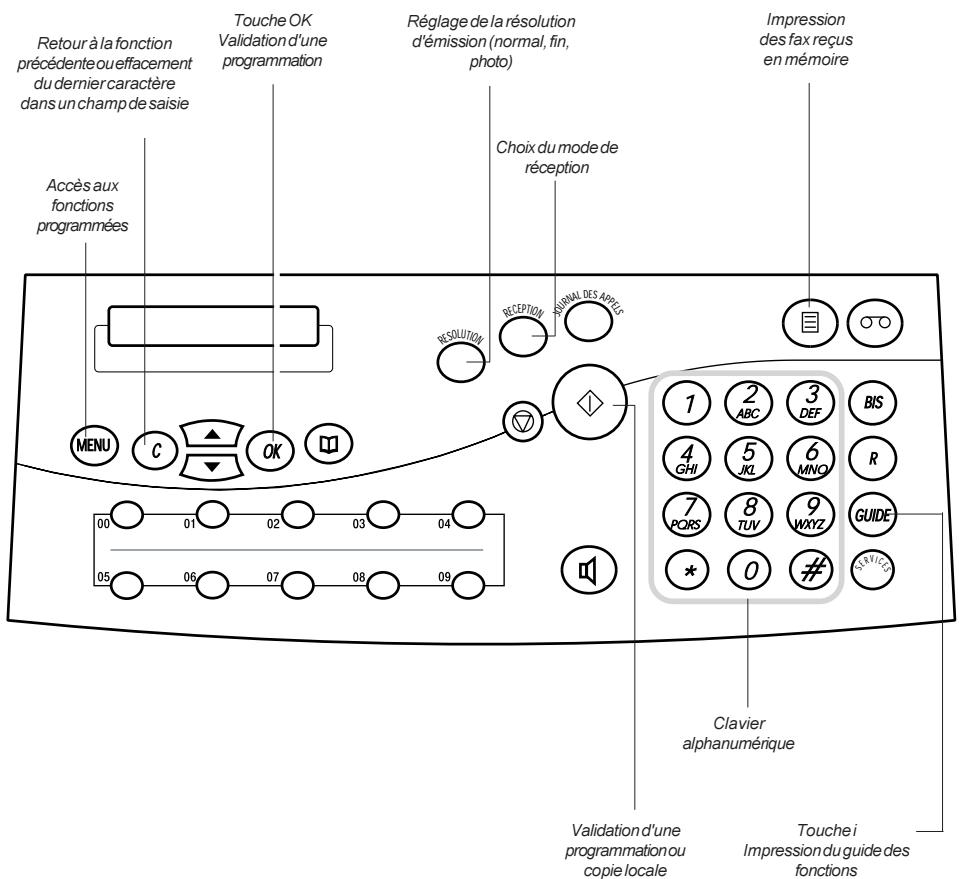 Retour à la fonction précédente ou effacement du dernier caractère dans un champ de saisie

Touche OK
Validation d'une programmation

Réglage de la résolution d'émission (normal, fin, photo)

Impression des fax reçus en mémoire

Choix du mode de réception

Accès aux fonctions programmées

RESOLUTION
RECEPTION
JOURNAL DES APPELS

MENU
C
OK

1
2 ABC
3 DEF
BIS
4 GHI
5 JKL
6 MNO
R
7 PQRS
8 TUV
9 WXYZ
GUIDE
*
0
#
SERVICES

00
01
02
03
04
05
06
07
08
09

Clavier alphanumérique

Validation d'une programmation ou copie locale

Touche i
Impression du guide des fonctions