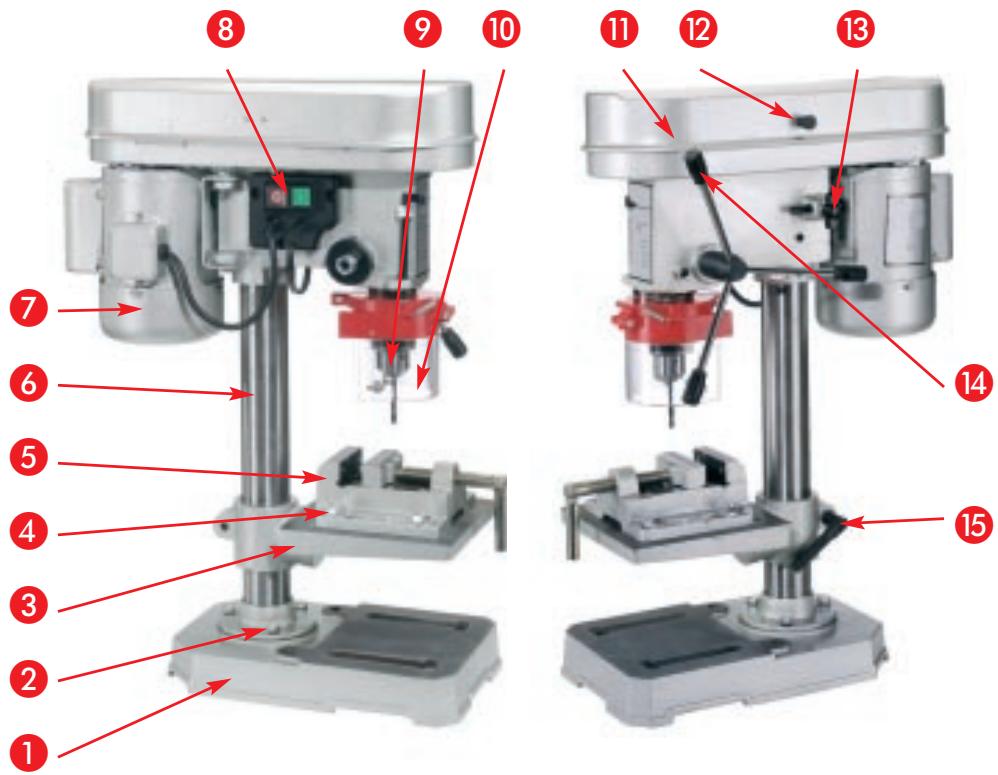 8
9
10
11
12
13
7
6
5
4
3
2
1
14
15