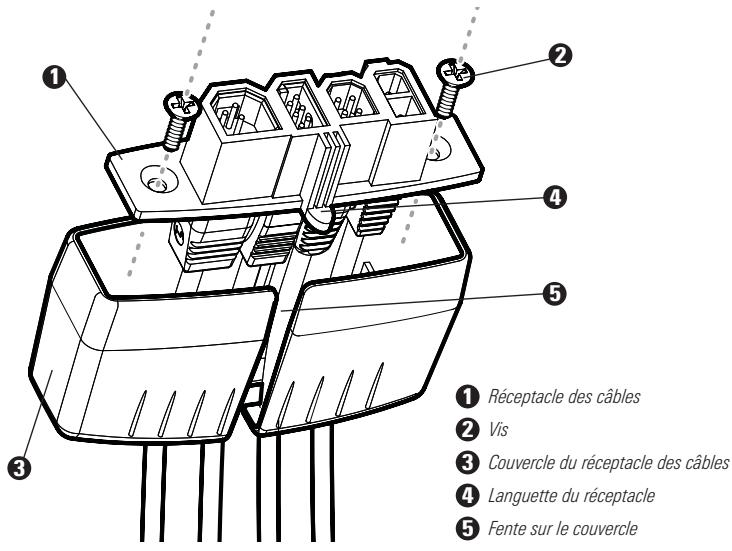 1
2
4
5
3

1 Réceptacle des câbles
2 Vis
3 Couvercle du réceptacle des câbles
4 Languette du réceptacle
5 Fente sur le couvercle