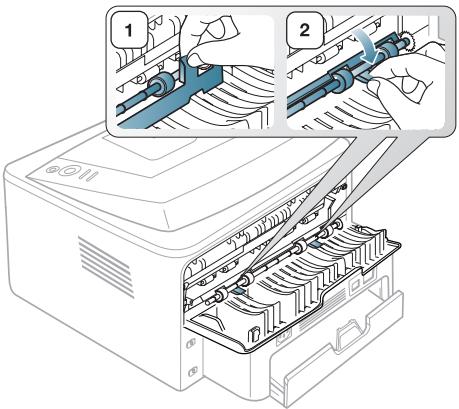 1

2