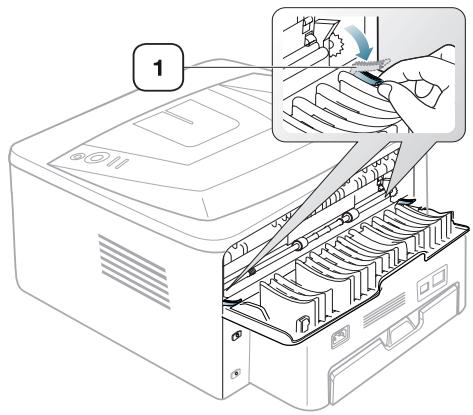 1