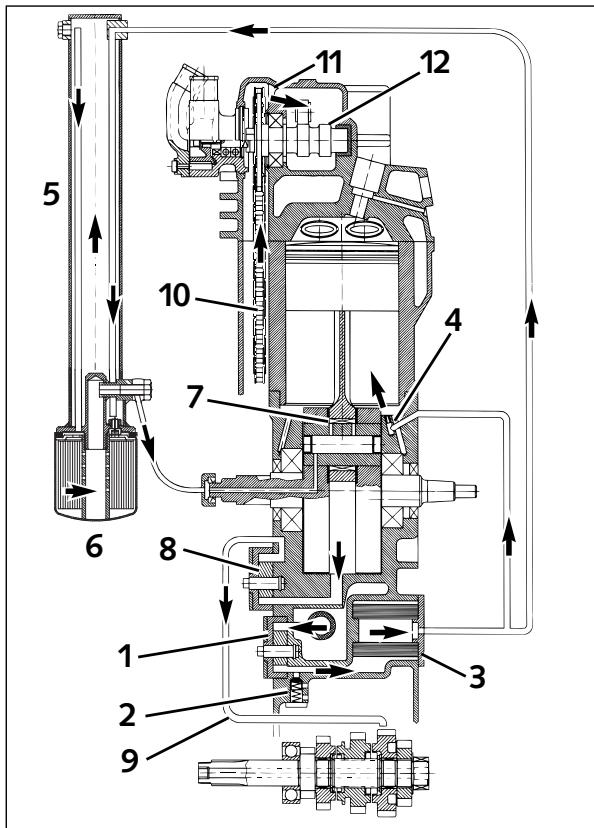 11
12
5
10
4
7
6
8
1
3
2
9