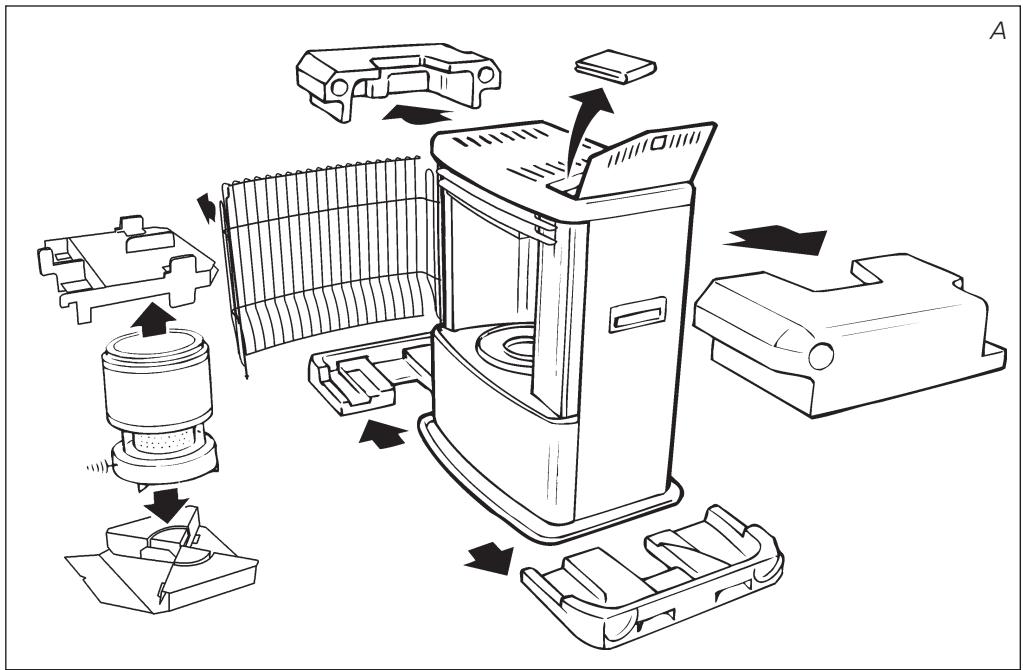 A