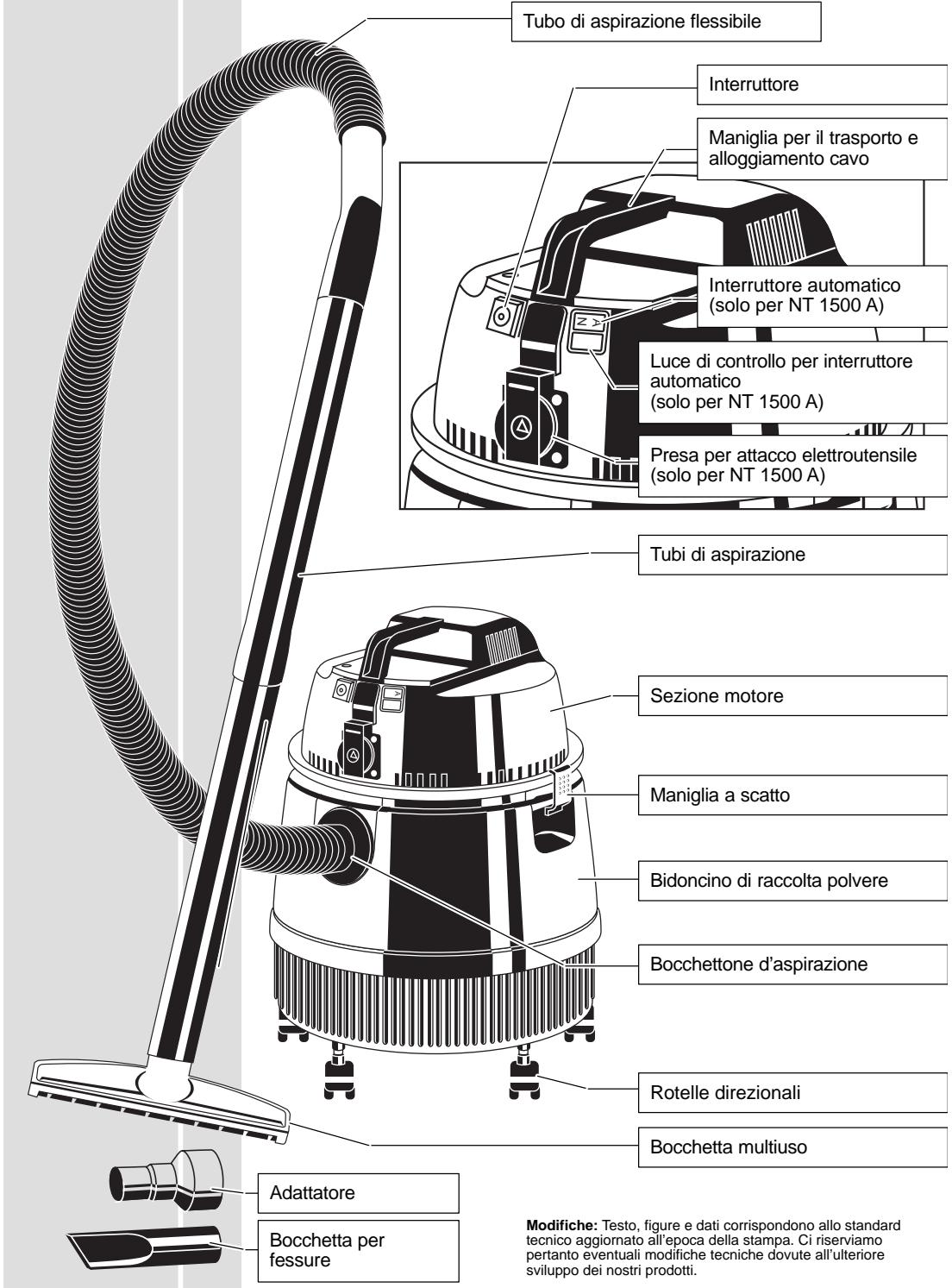 Tubo di aspirazione flessibile

Interruttore

Maniglia per il trasporto e alloggiamento cavo

Interruttore automatico (solo per NT 1500 A)

Luce di controllo per interruttore automatico (solo per NT 1500 A)

Presa per attacco elettroutensile (solo per NT 1500 A)

Tubi di aspirazione

Sezione motore

Maniglia a scatto

Bidoncino di raccolta polvere

Bocchettone d'aspirazione

Rotelle direzionali

Bocchetta multiuso

Adattatore

Bocchetta per fessure

**Modifiche:** Testo, figure e dati corrispondono allo standard tecnico aggiornato all'epoca della stampa. Ci riserviamo pertanto eventuali modifiche tecniche dovute all'ulteriore sviluppo dei nostri prodotti.