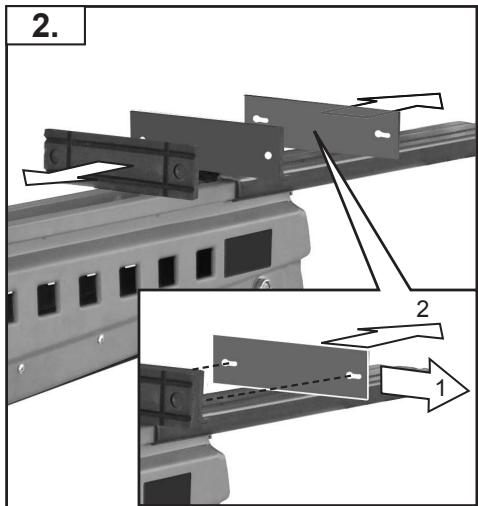 2.

2

1