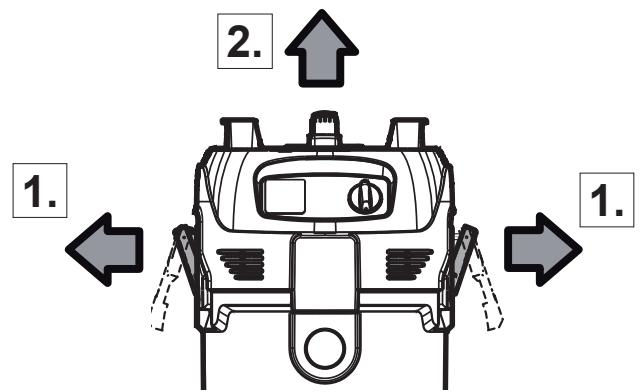 2.

1.

1.