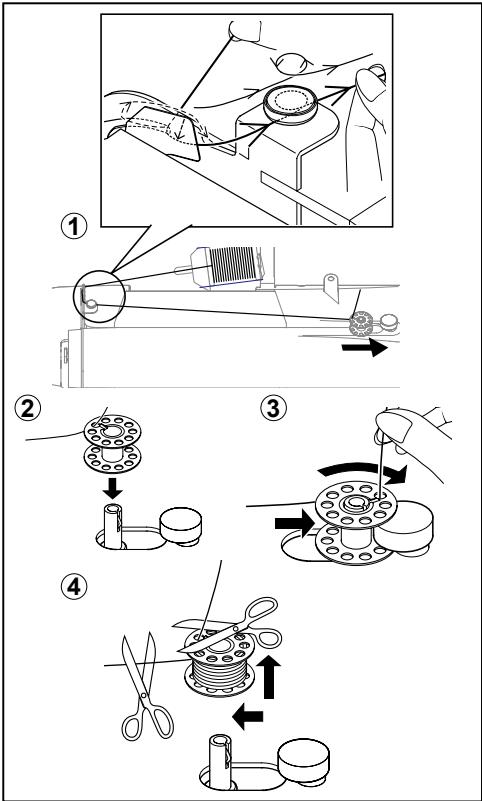 1

2

3

4