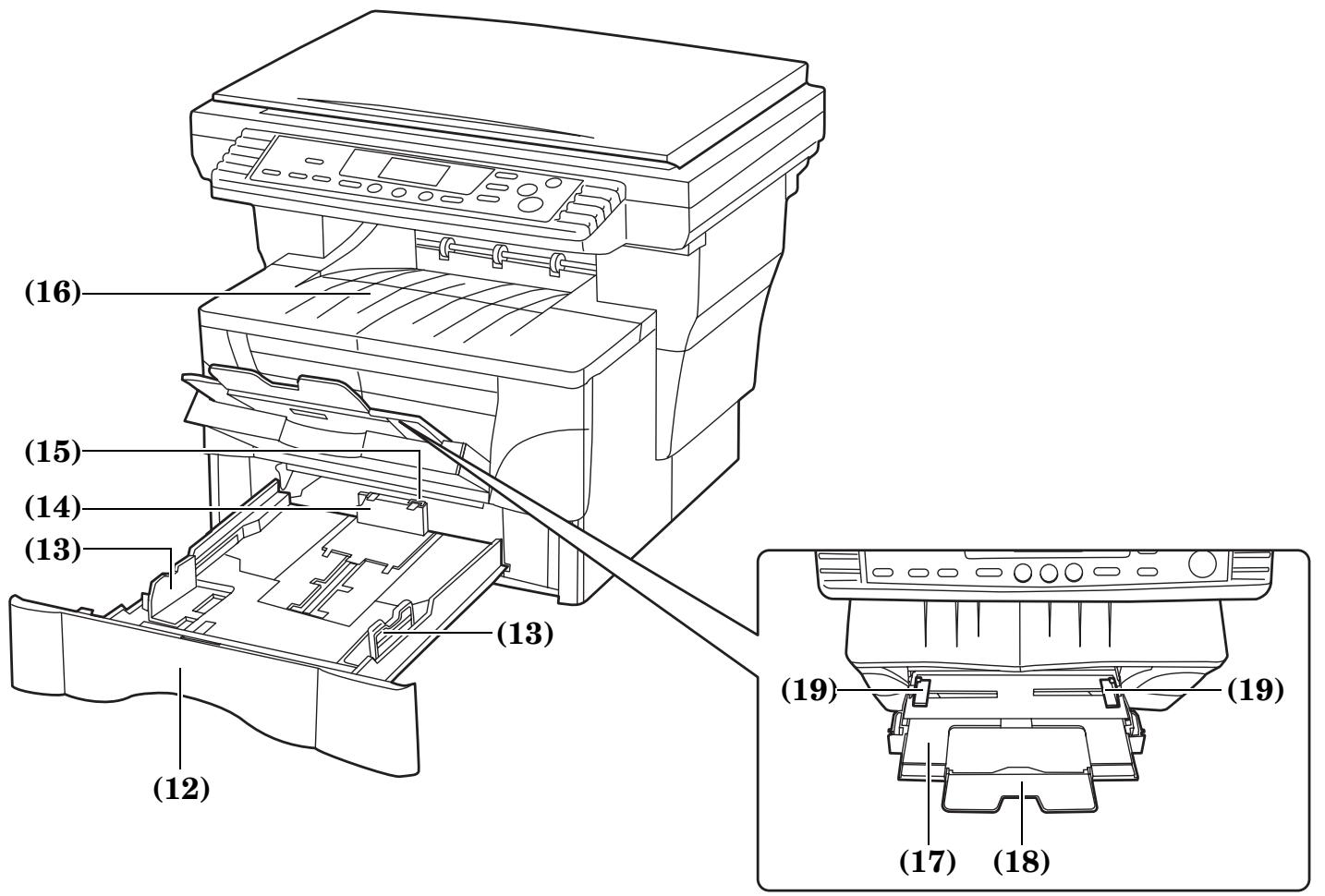 (16)
(15)
(14)
(13)
(13)
(12)
(19)
(19)
(17)
(18)