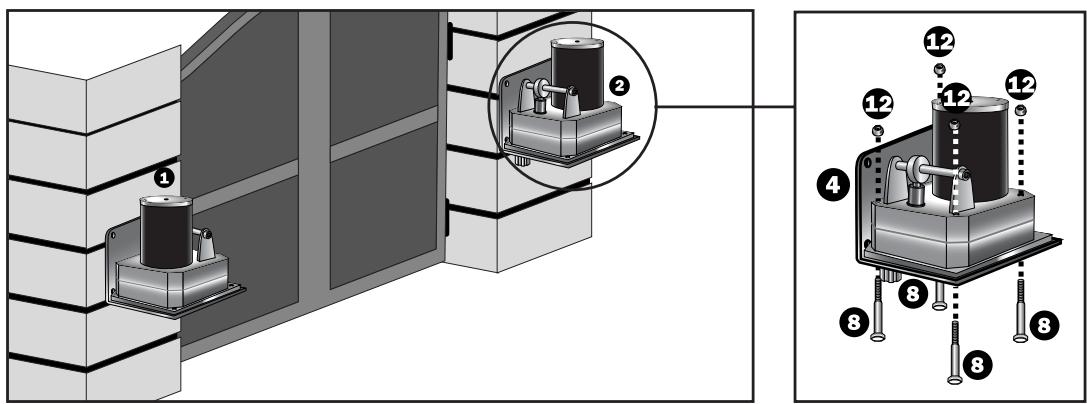 1
2
12
12
12
12
4
8
8
8
8