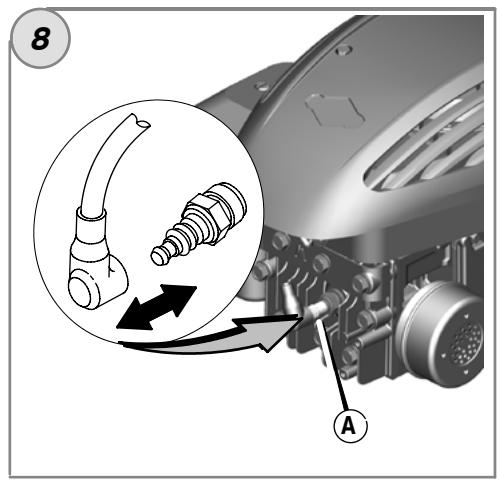 8

A