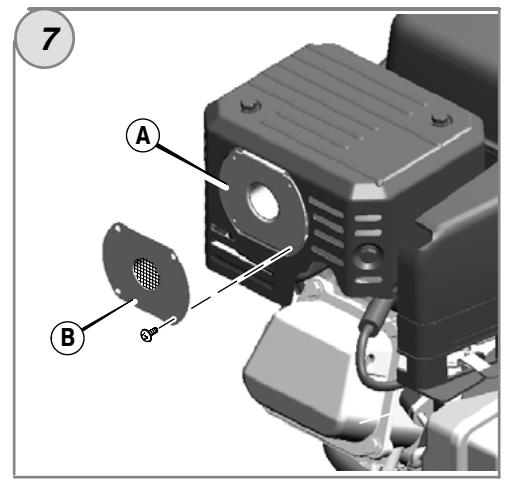 7
A
B