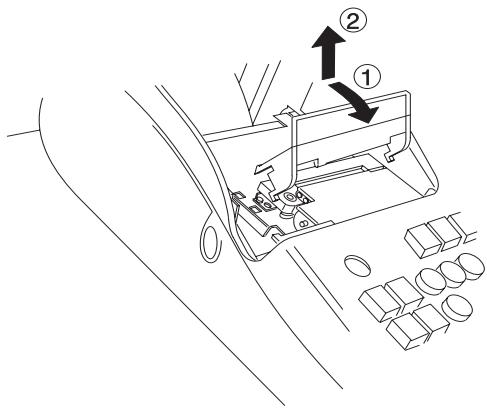 ②
①