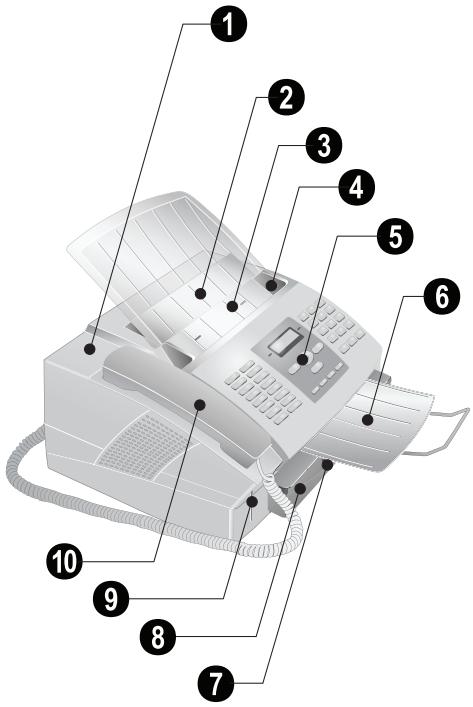 1
2
3
4
5
6
10
9
8
7