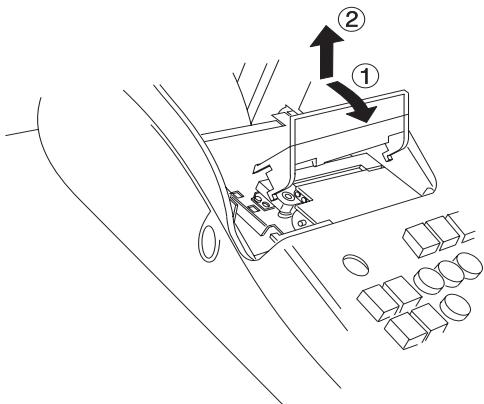 ②
①