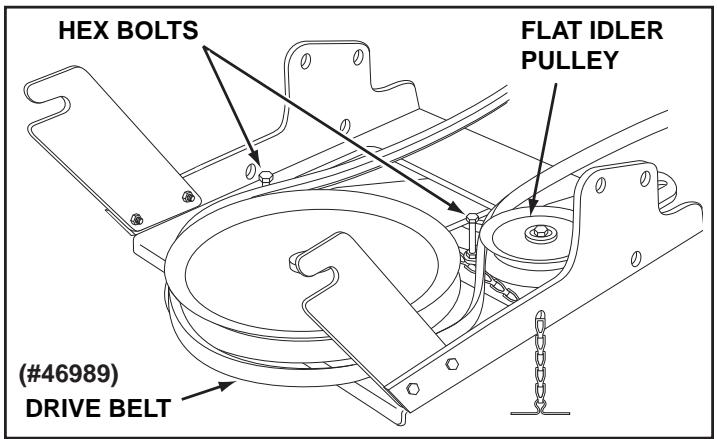 HEX BOLTS

FLAT IDLER PULLEY

(#46989)
DRIVE BELT