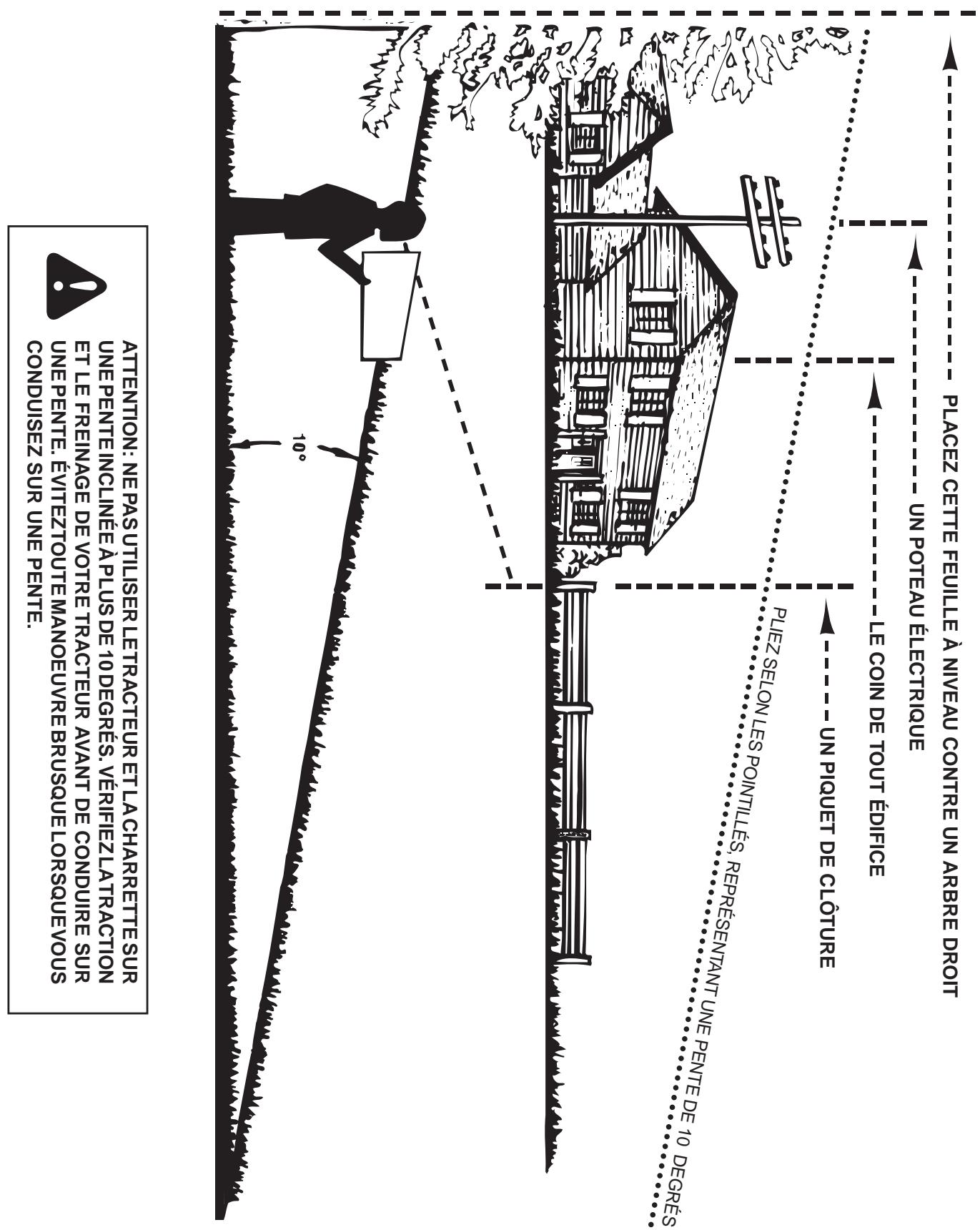 PLACEZ CETTE FEUILLE À NIVEAU CONTRE UN ARBRE DROIT

UN POTEAU ÉLECTRIQUE

LE COIN DE TOUT ÉDIFICE

UN PIQUET DE CLÔTURE

PLIEZ SELON LES POINTILLÉS, REPRÉSENTANT UNE PENTE DE 10 DEGRÉS

10°

ATTENTION: NE PAS UTILISER LE TRACTEUR ET LA CHARRETTE SUR UNE PENTE INCLINÉE À PLUS DE 10 DEGRÉS. VÉRIFIEZ LA TRACTION ET LE FREINAGE DE VOTRE TRACTEUR AVANT DE CONDUIRE SUR UNE PENTE. ÉVITEZ TOUTE MANOEUVRE BRUSQUE LORSQUE VOUS CONDUISEZ SUR UNE PENTE.