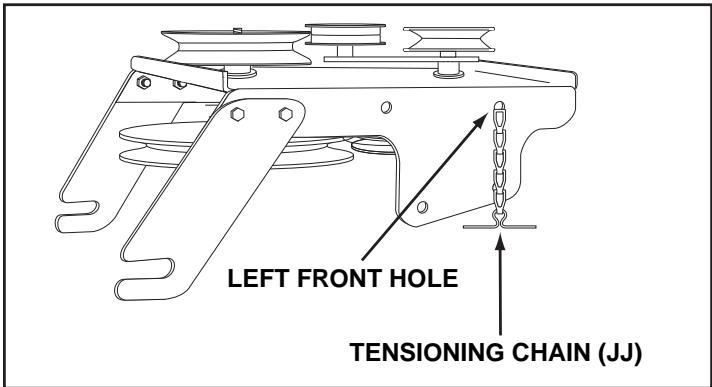 LEFT FRONT HOLE

TENSIONING CHAIN (JJ)