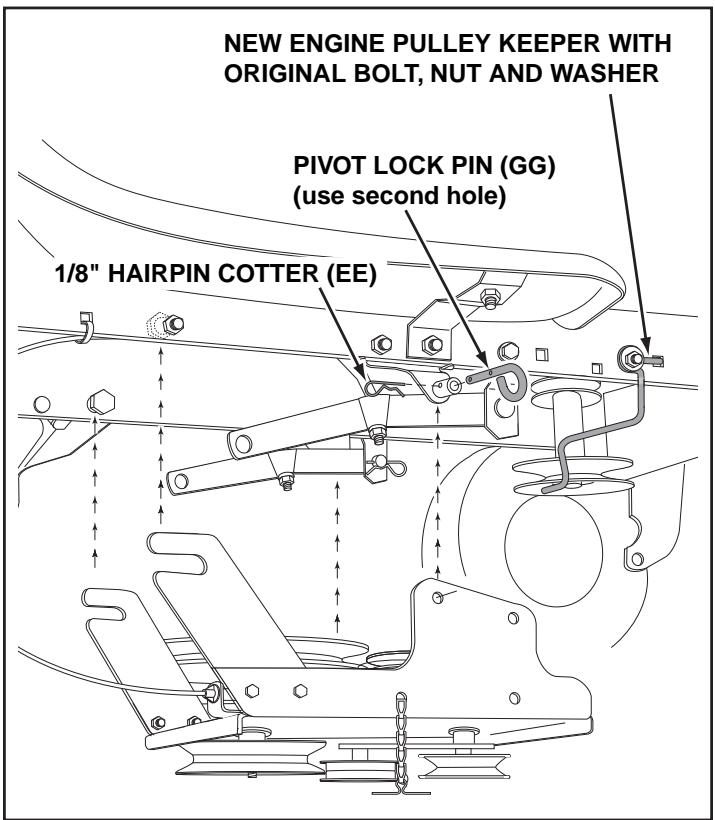 NEW ENGINE PULLEY KEEPER WITH ORIGINAL BOLT, NUT AND WASHER

PIVOT LOCK PIN (GG)
(use second hole)

1/8" HAIRPIN COTTER (EE)