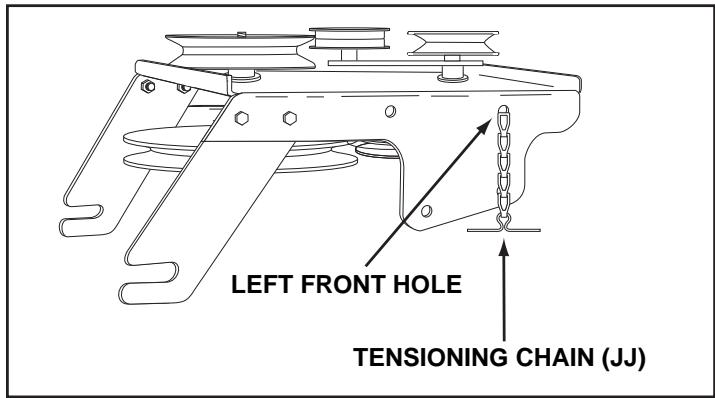 LEFT FRONT HOLE

TENSIONING CHAIN (JJ)