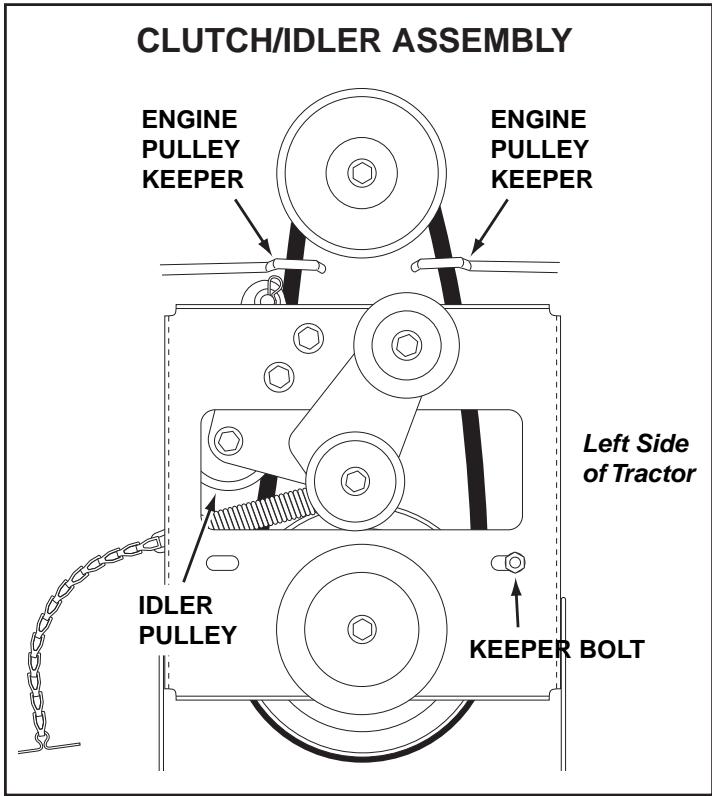 CLUTCH/IDLER ASSEMBLY

ENGINE PULLEY KEEPER

ENGINE PULLEY KEEPER

Left Side of Tractor

IDLER PULLEY

KEEPER BOLT