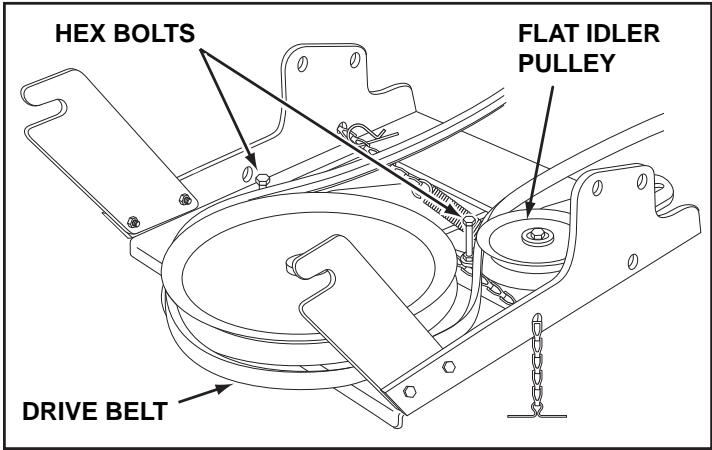 HEX BOLTS

FLAT IDLER PULLEY

DRIVE BELT