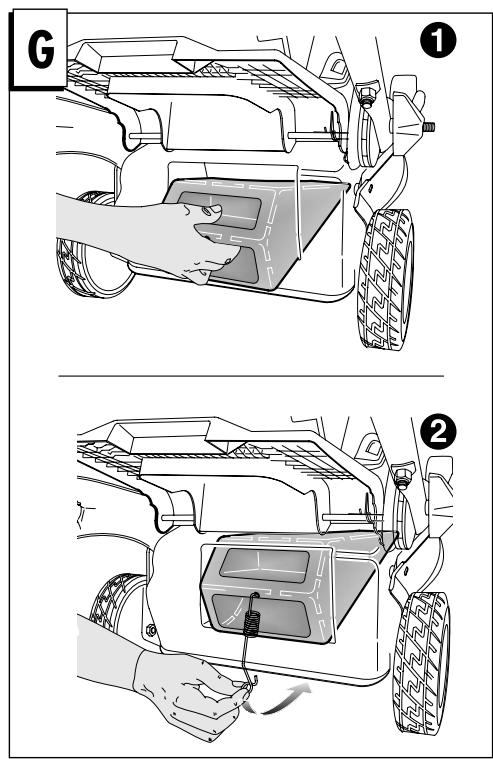 G

1

2