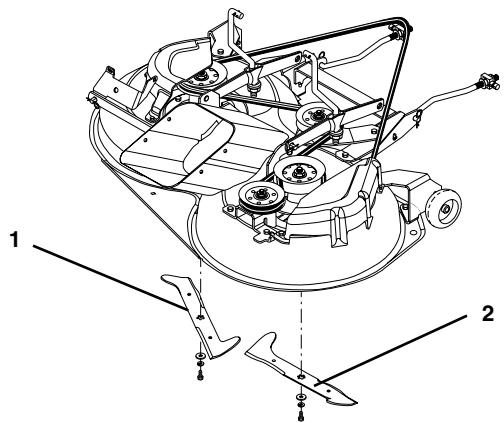 1
2