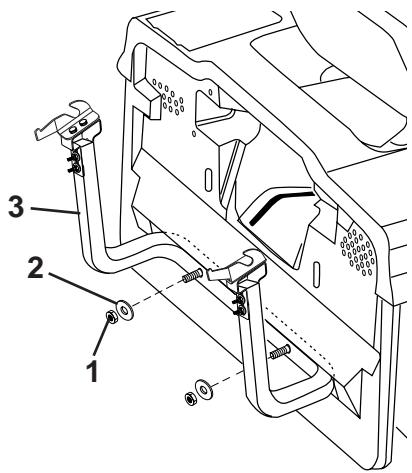 3
2
1