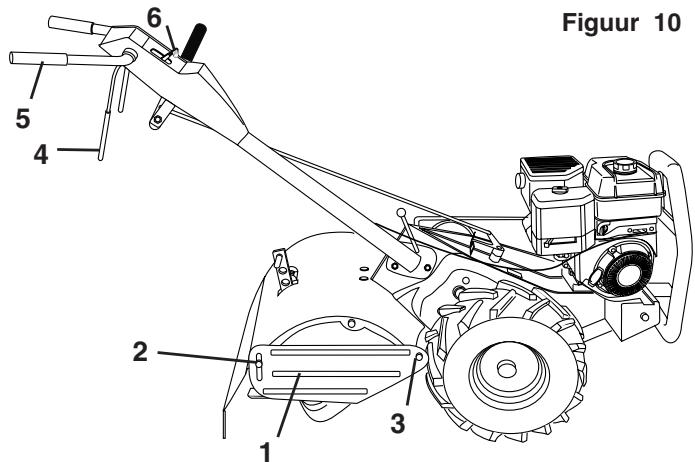 Figuur 10

6
5
4
2
3
1