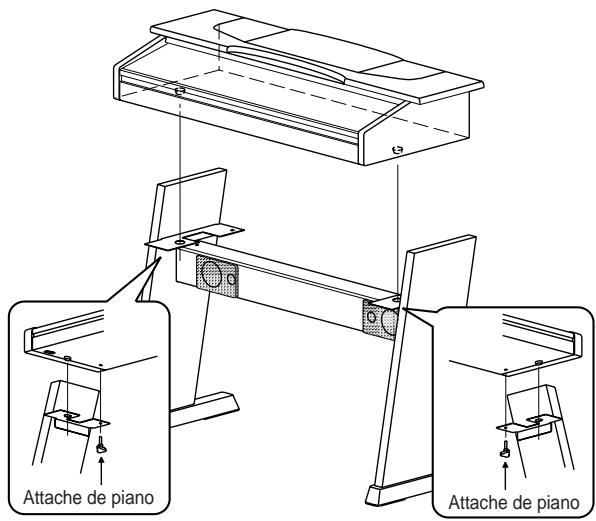 Attache de piano

Attache de piano