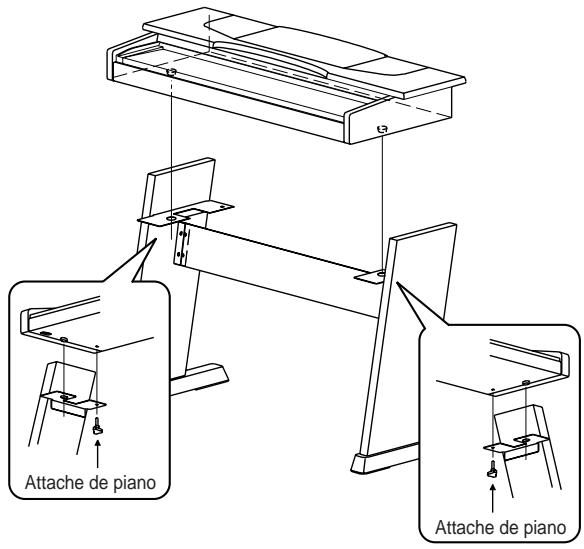 Attache de piano

Attache de piano