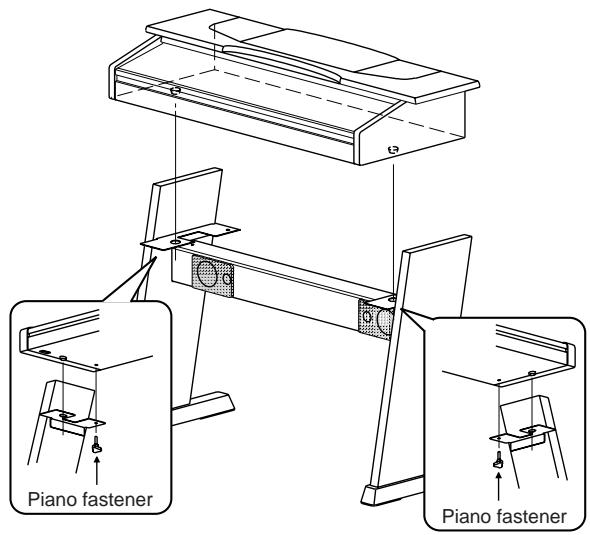 Piano fastener

Piano fastener