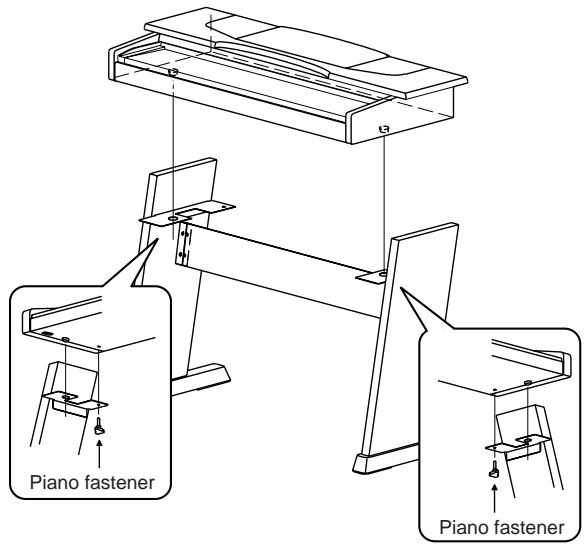 Piano fastener

Piano fastener