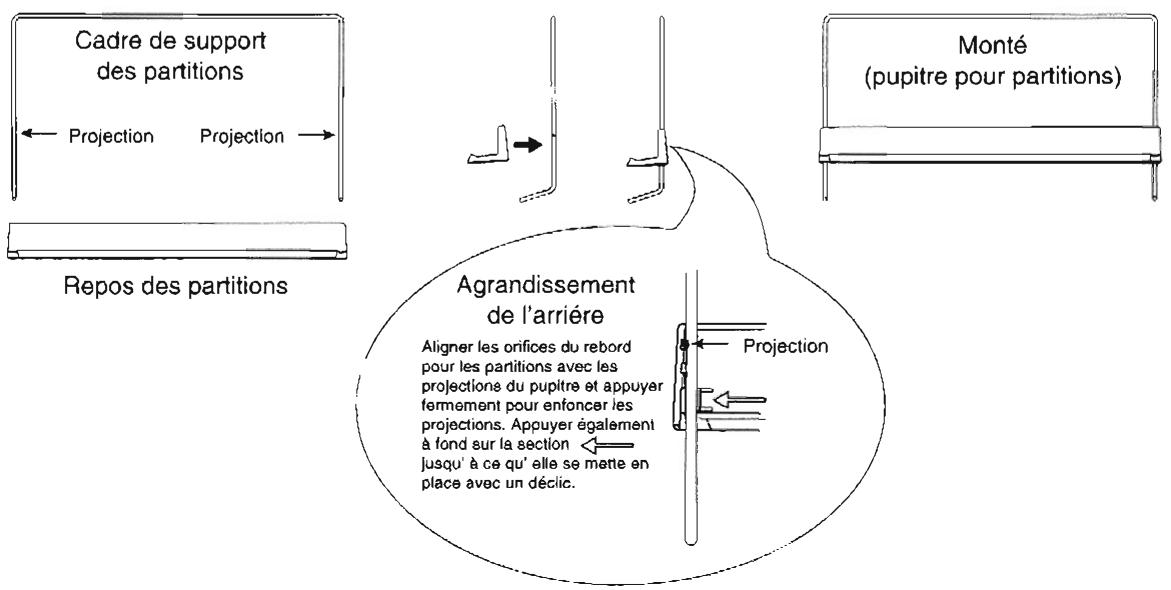 Cadre de support des partitions

Projection

Projection

Repos des partitions

Monté (pupitre pour partitions)

Agrandissement de l'arriére

Aligner les orifices du rebord pour les partitions avec les projections du pupitre et appuyer fermement pour enfoncer les projections. Appuyer également à fond sur la section jusqu' à ce qu' elle se mette en place avec un déclic.

Projection