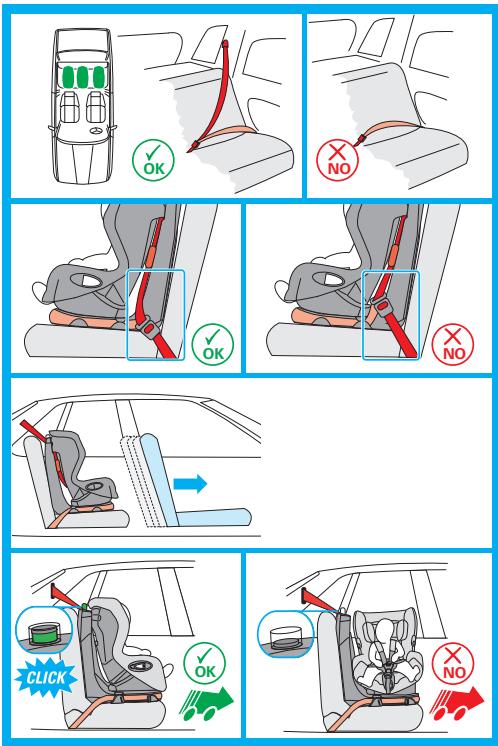 OK

NO

OK

NO

CLICK

OK

NO