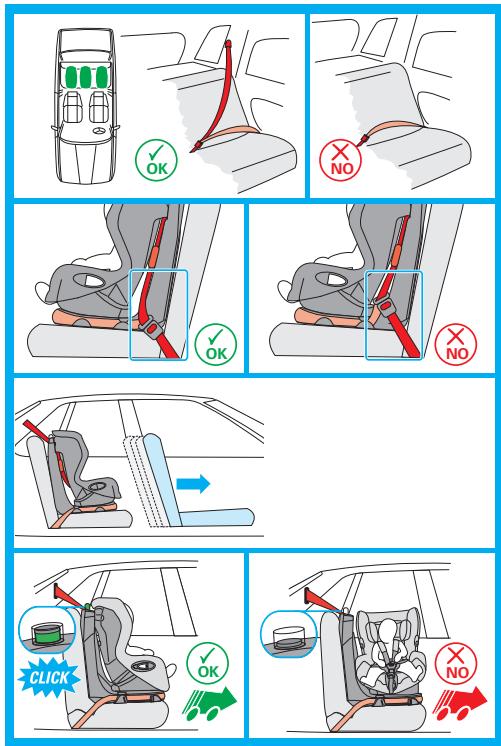 OK

NO

OK

NO

CLICK

OK

NO