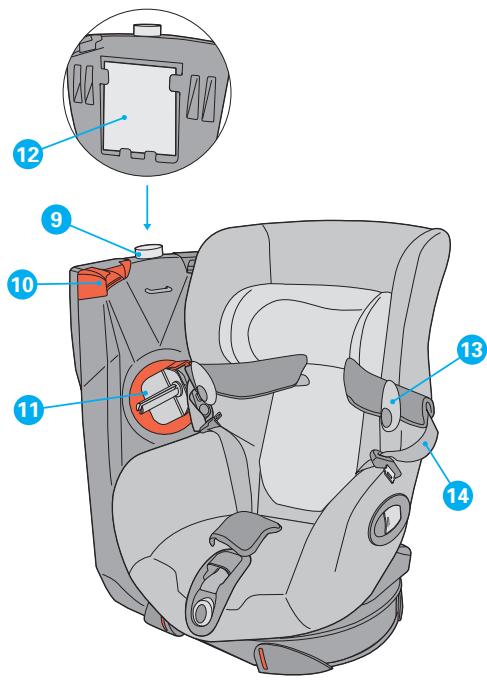 12
9
10
11
13
14