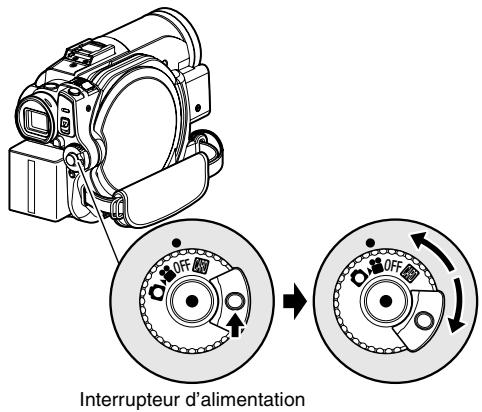 OFF

OFF

Interrupteur d'alimentation