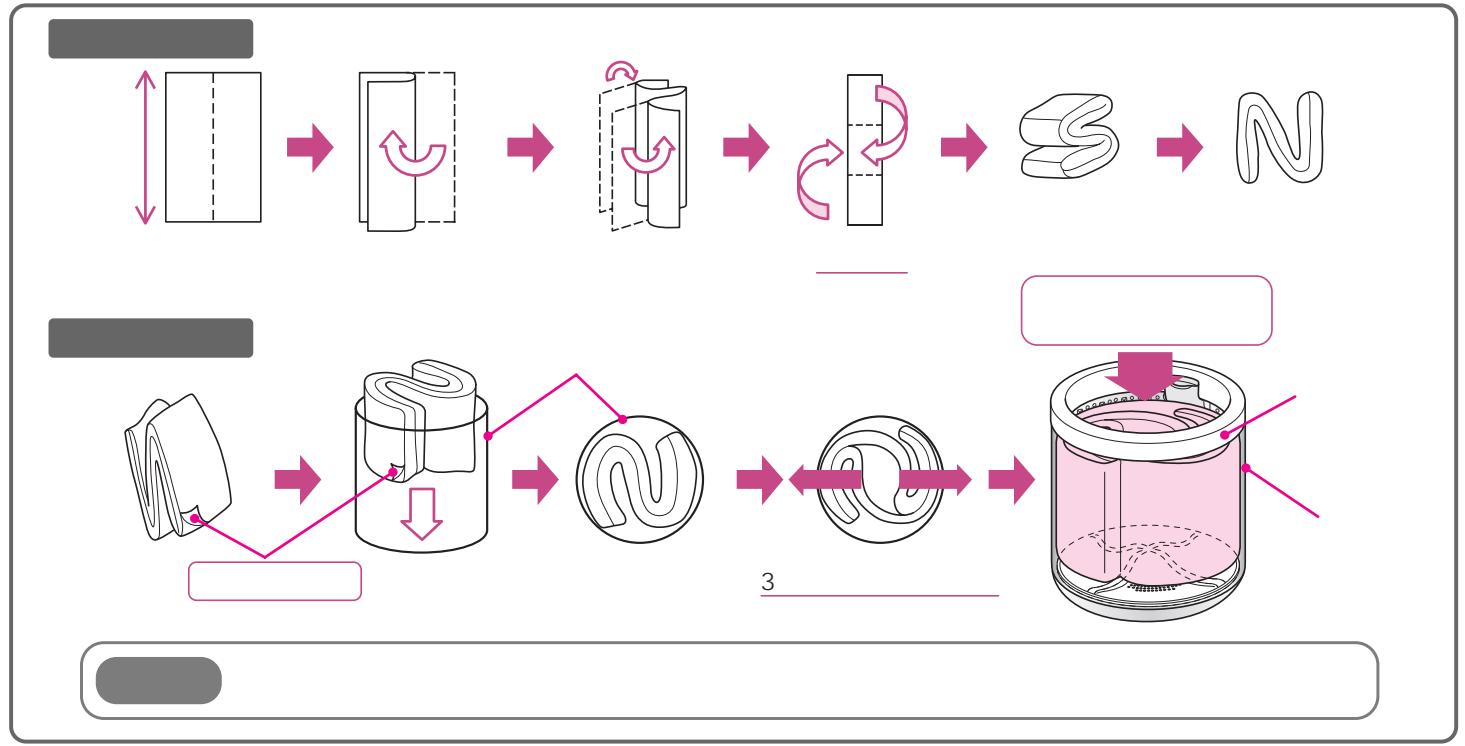 3