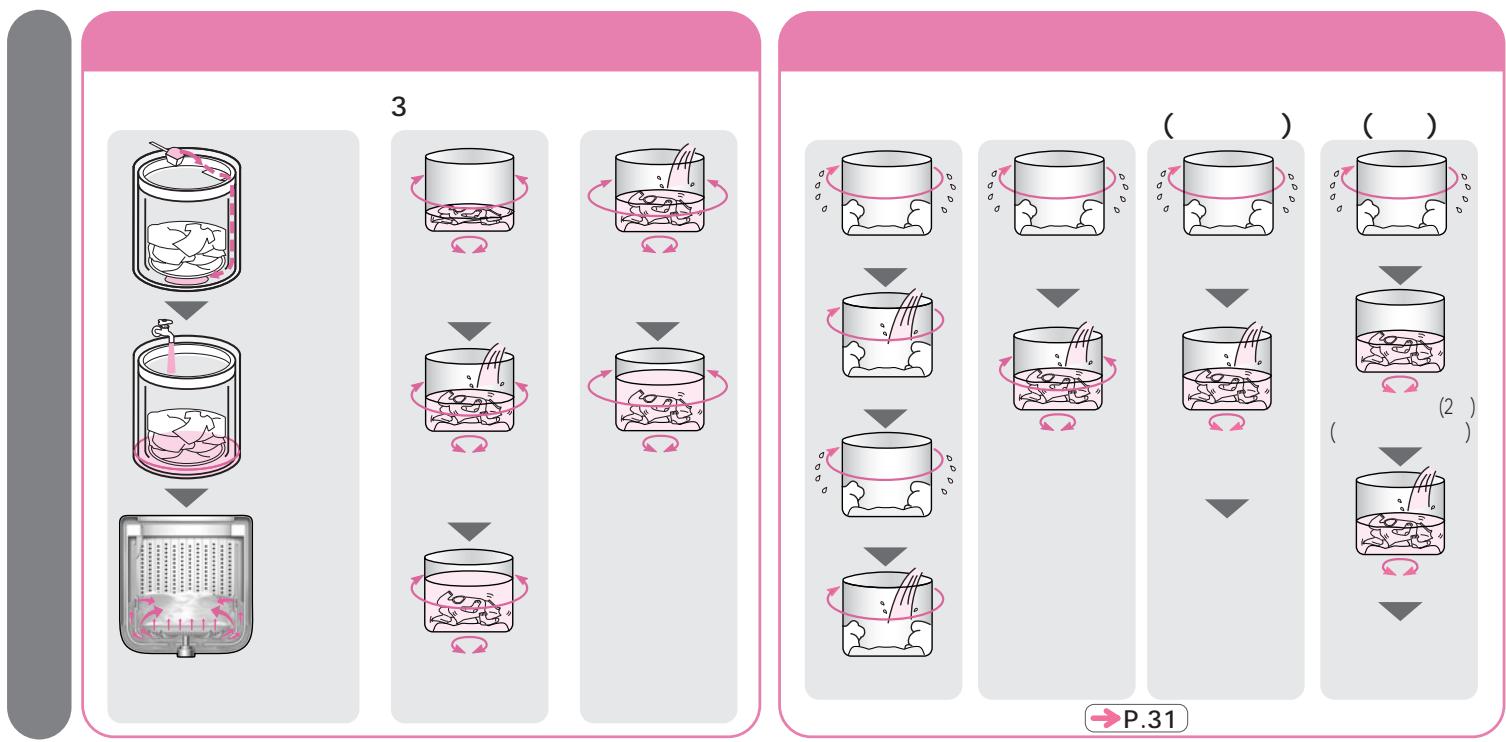 3

( )

( )

(2 )

( )

P.31