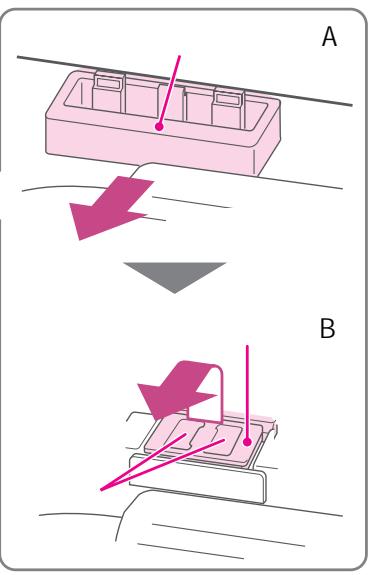 A

B