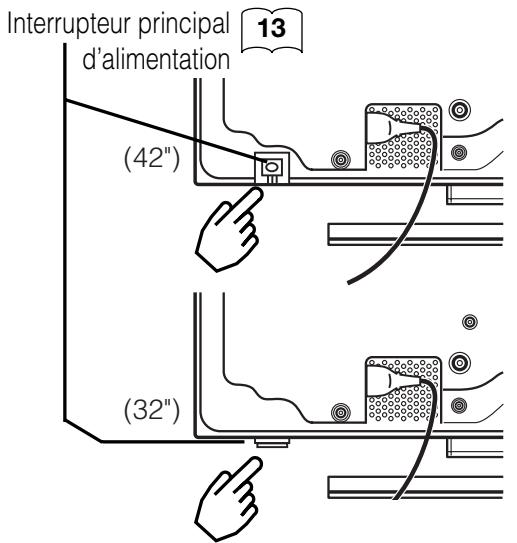 Interrupteur principal d'alimentation

13

(42")

(32")