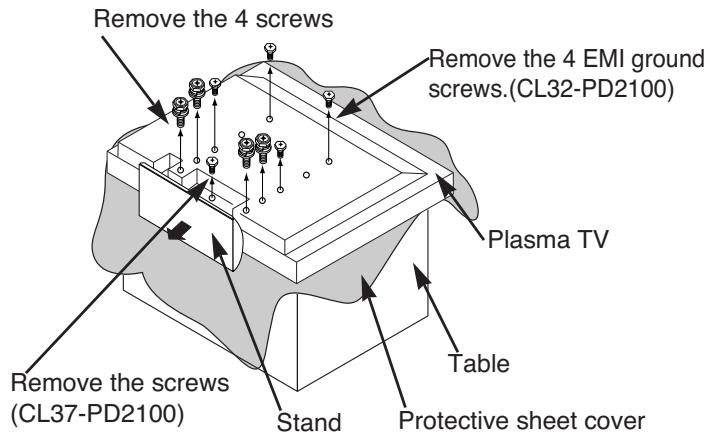 Remove the 4 screws

Remove the 4 EMI ground screws.(CL32-PD2100)

Plasma TV

Table

Remove the screws (CL37-PD2100)

Stand

Protective sheet cover