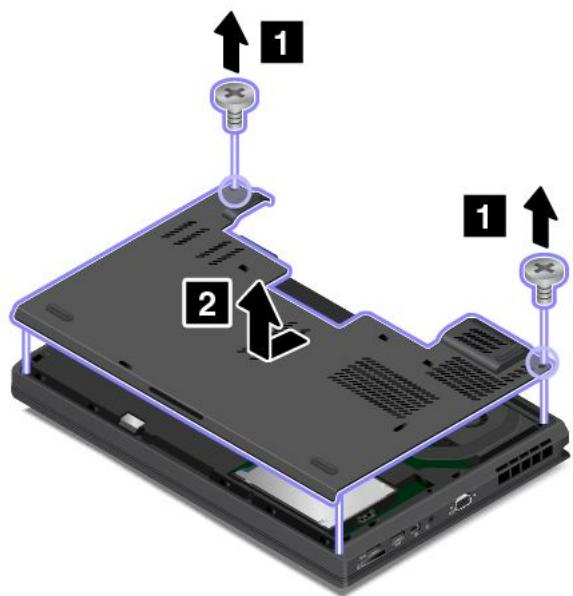 1
1
2