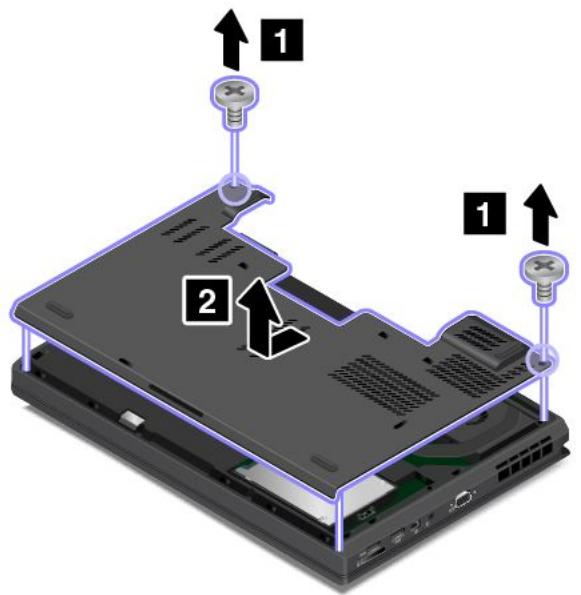 1

1

2