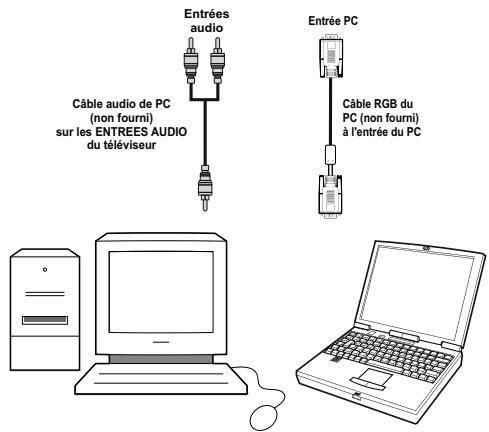 Entrées audio

Entrée PC

Câble audio de PC (non fourni) sur les ENTREES AUDIO du téléviseur

Câble RGB du PC (non fourni) à l'entrée du PC