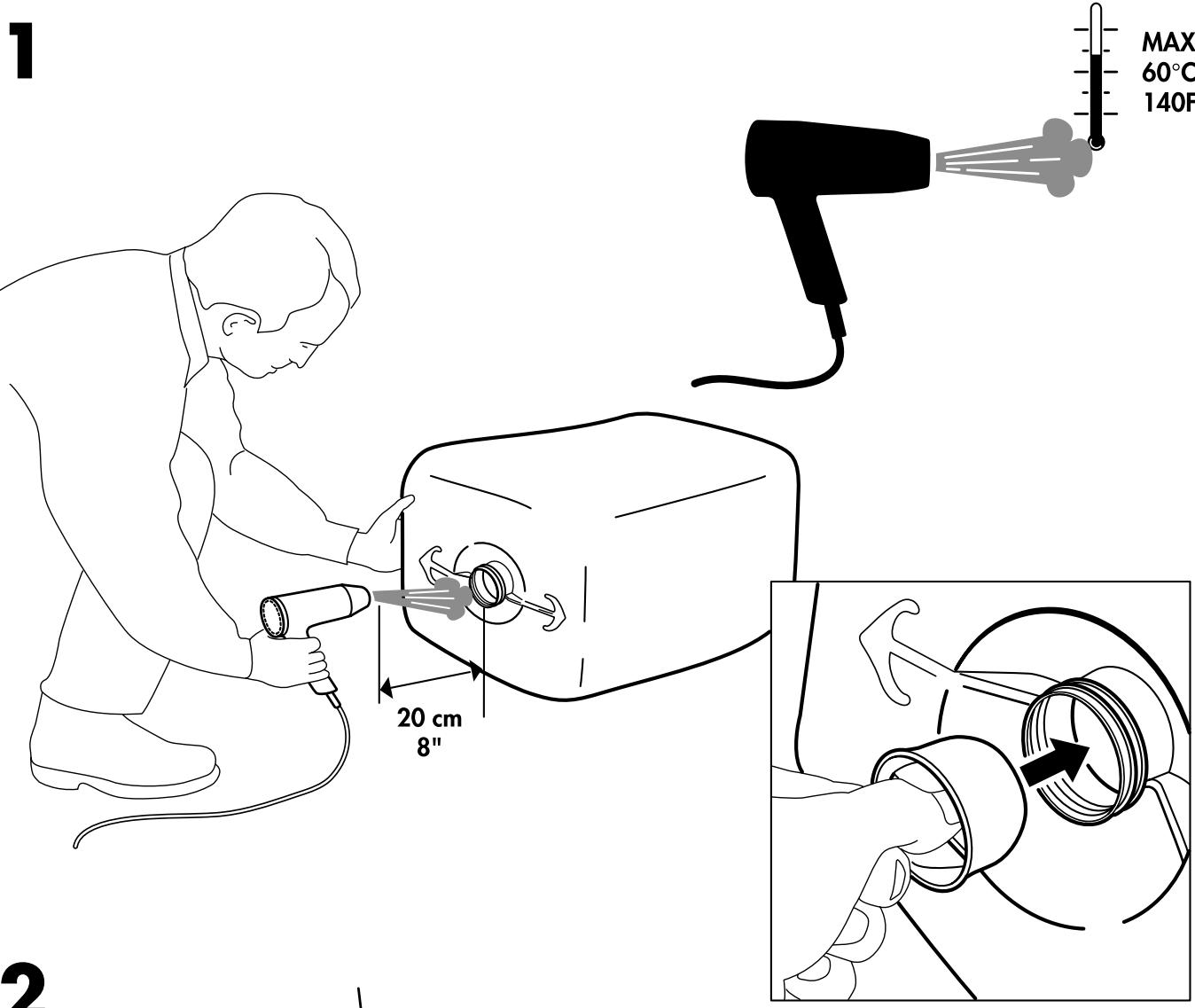 1

MAX
60°C
140F

20 cm
8"

2